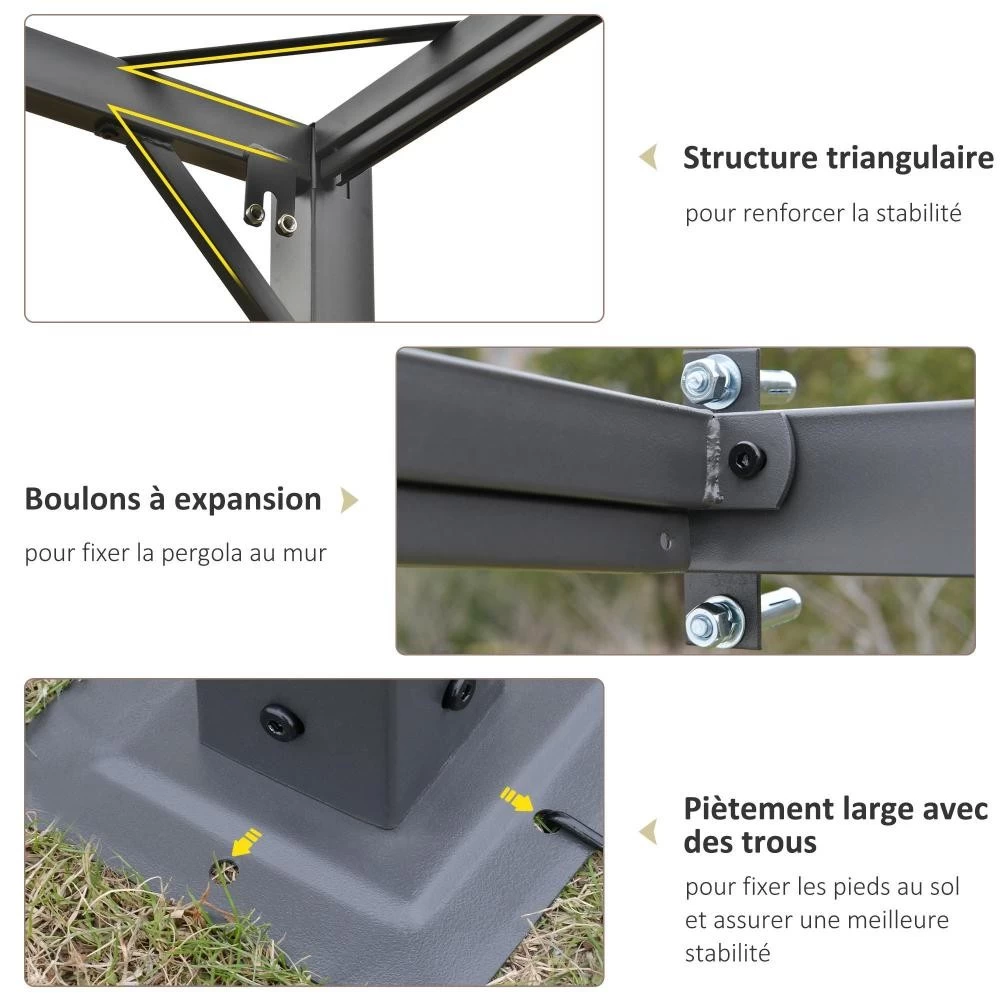 Structure triangulaire

pour renforcer la stabilité

Boulons à expansion

pour fixer la pergola au mur

Piètement large avec des trous

pour fixer les pieds au sol et assurer une meilleure stabilité