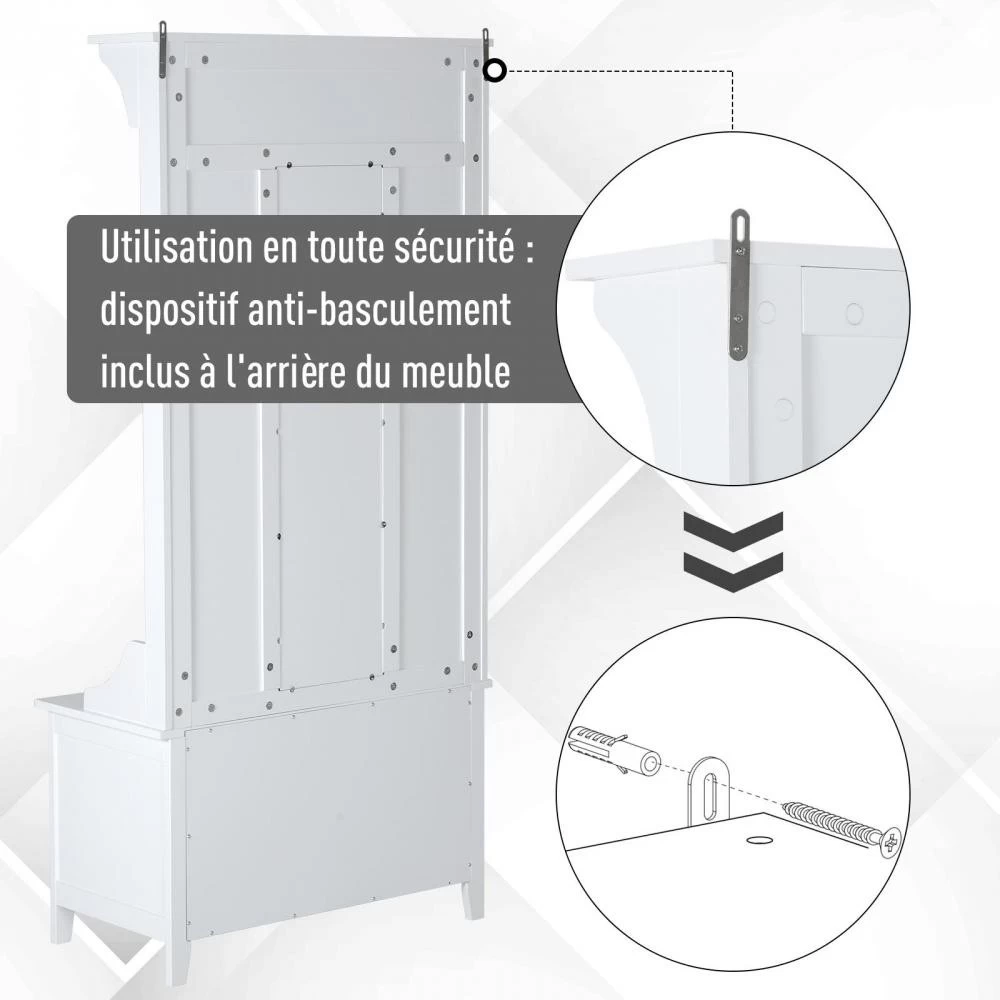 Utilisation en toute sécurité : dispositif anti-basculement inclus à l'arrière du meuble