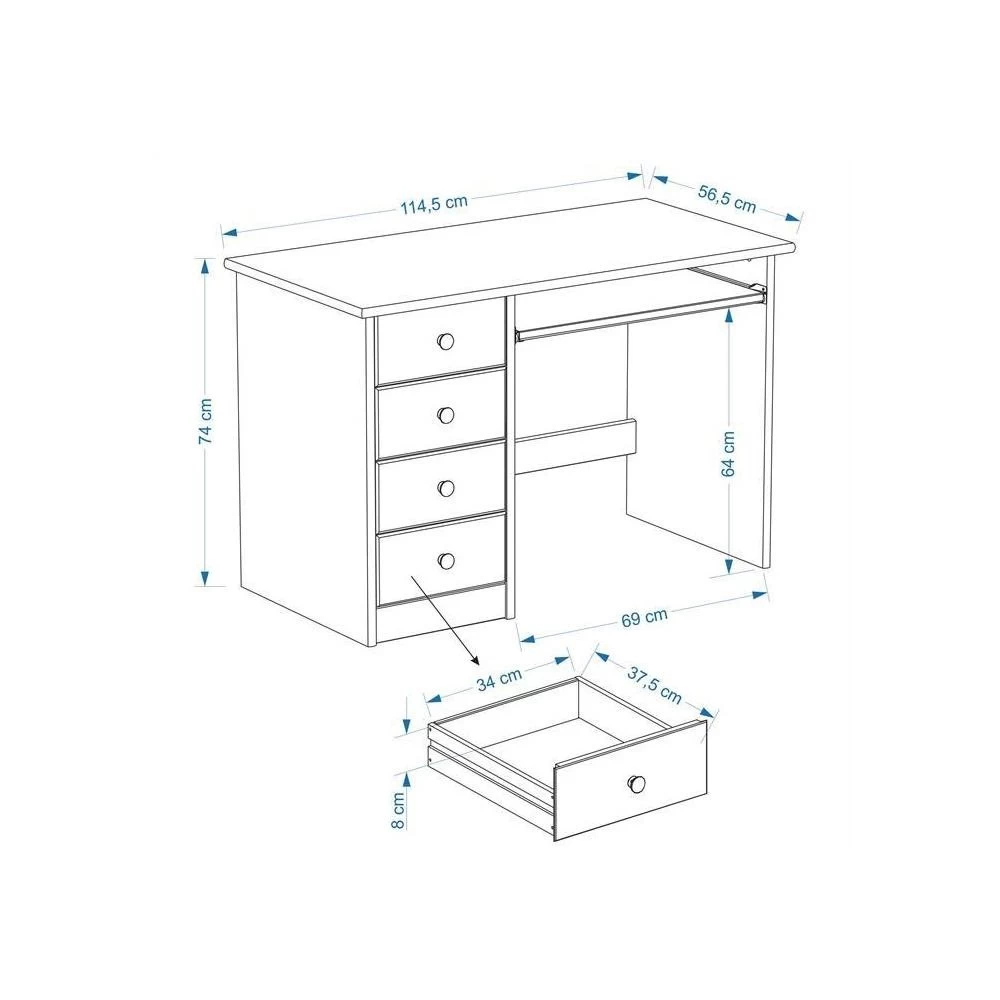 114,5 cm
56,5 cm
74 cm
64 cm
69 cm
34 cm
37,5 cm
8 cm