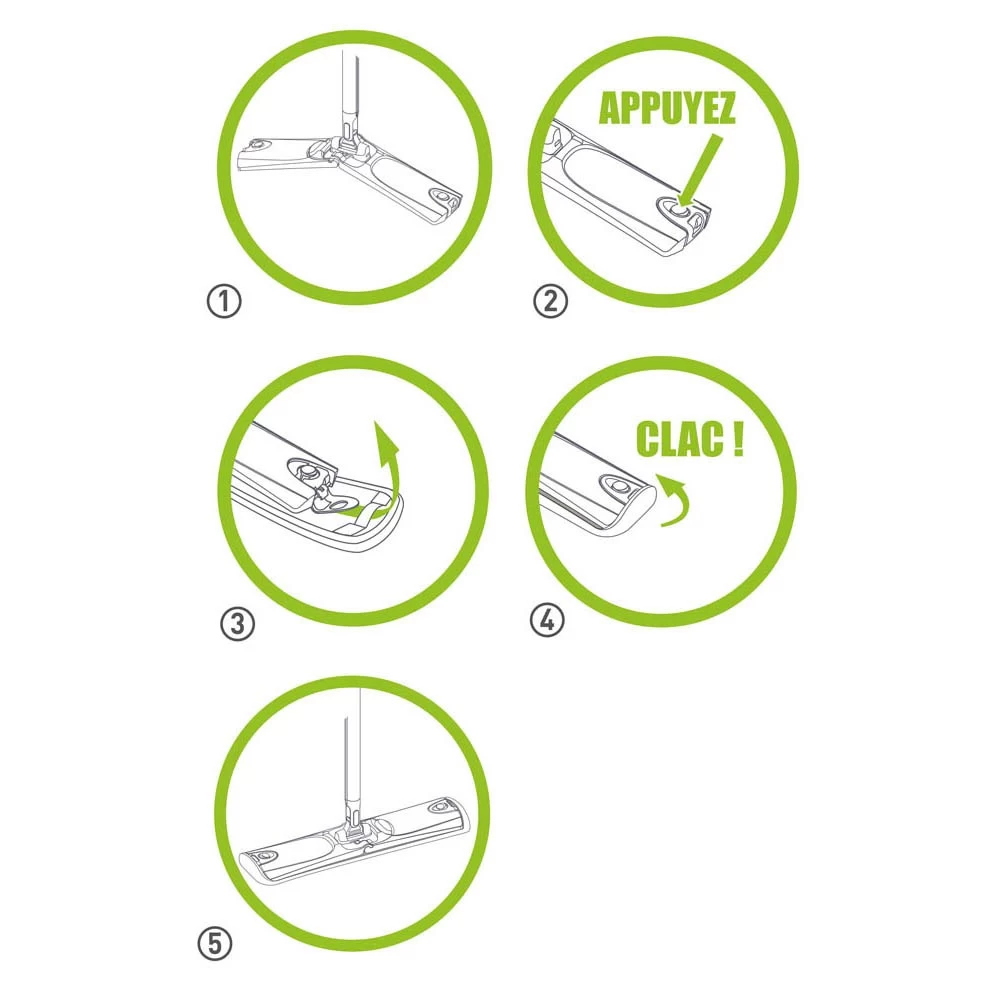 ①

APPUYEZ

②

③

CLAC !

④

⑤