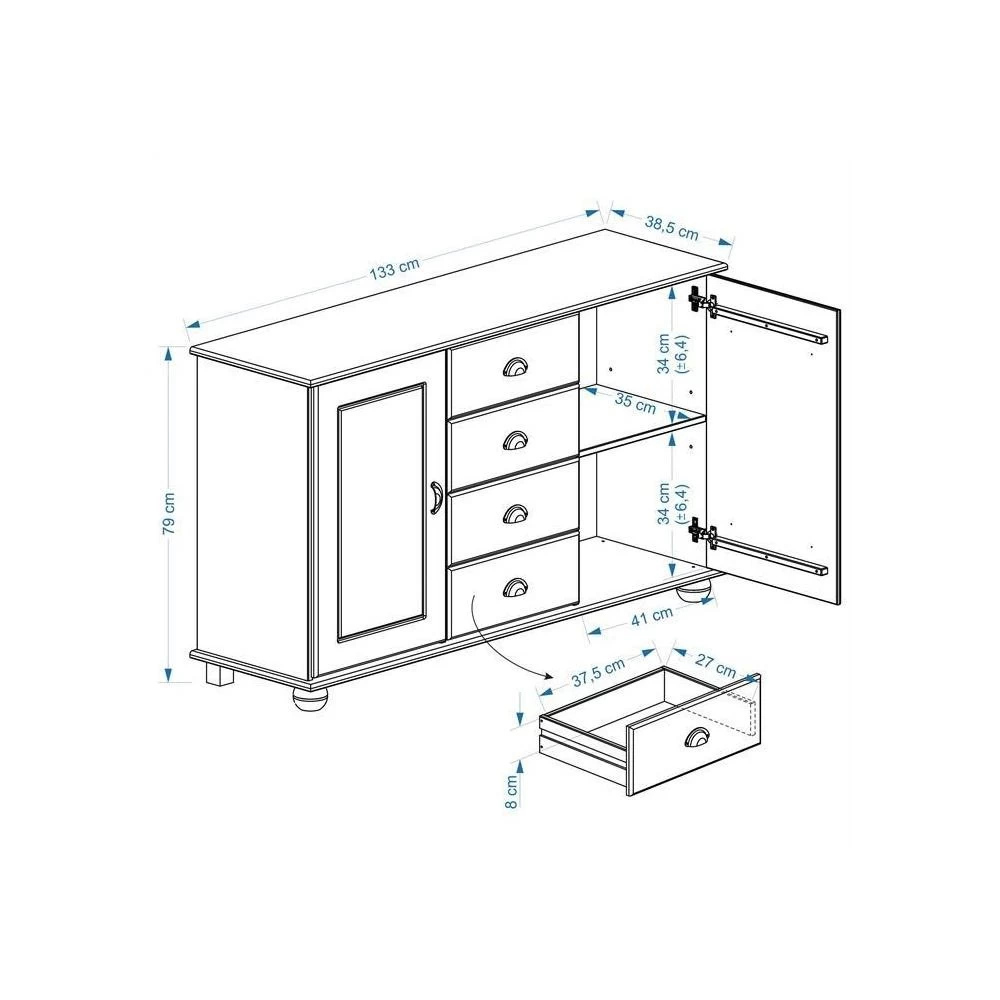 133 cm
38,5 cm
79 cm
34 cm
(±6,4)
35 cm
34 cm
(±6,4)
41 cm
37,5 cm
27 cm
8 cm